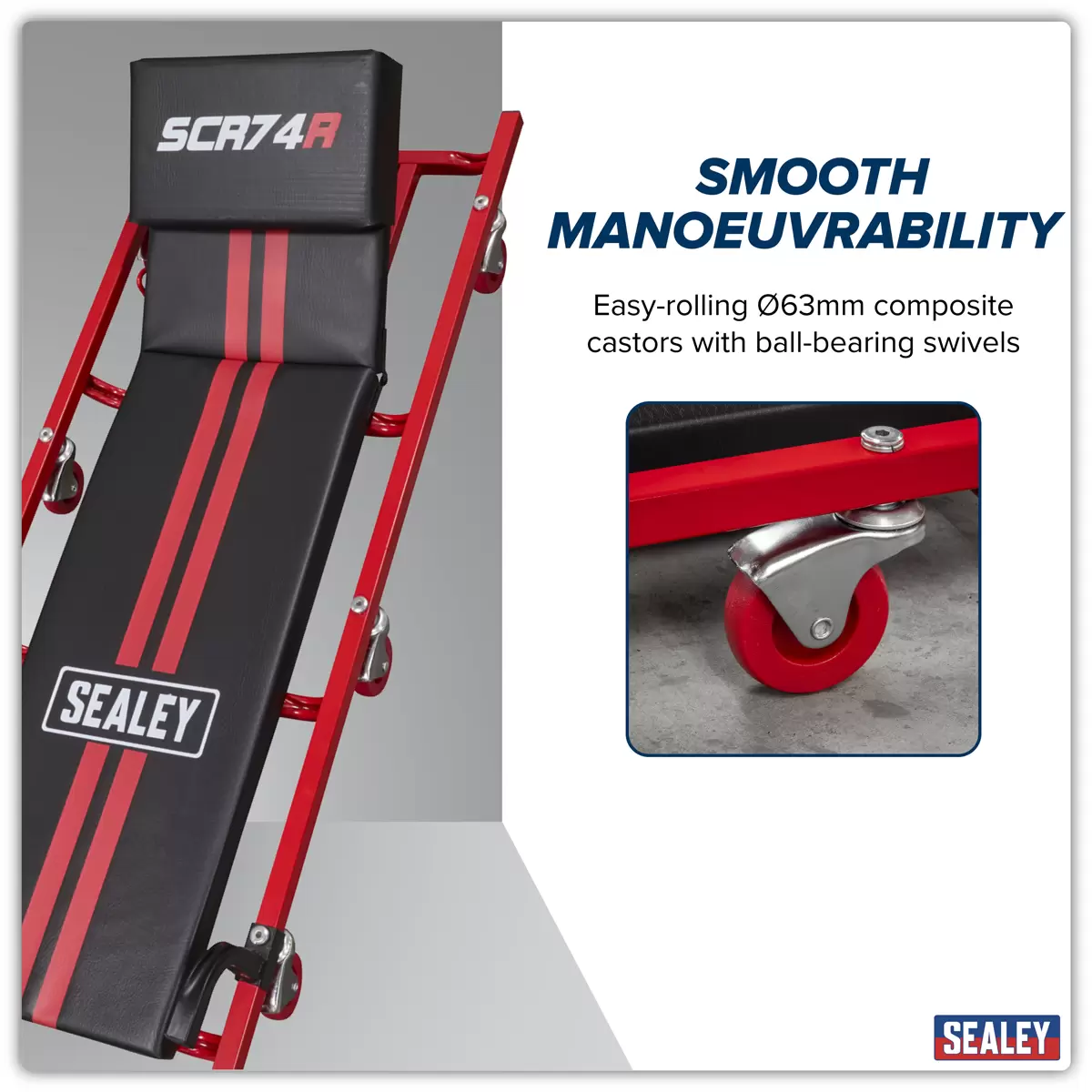 SCR74R

SEALEY

SMOOTH MANOEUVRABILITY

Easy-rolling Ø63mm composite castors with ball-bearing swivels

SEALEY